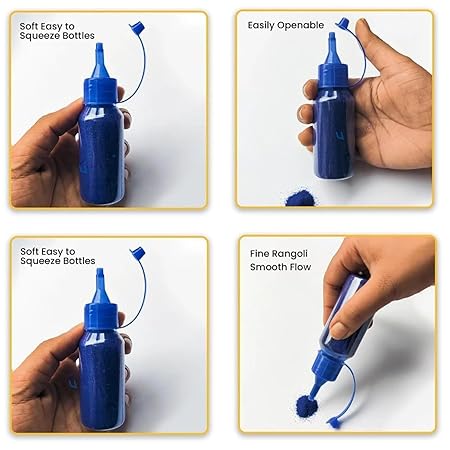 Soft Easy to Squeeze Bottles

Easily Openable

Soft Easy to Squeeze Bottles

Fine Rangoli Smooth Flow