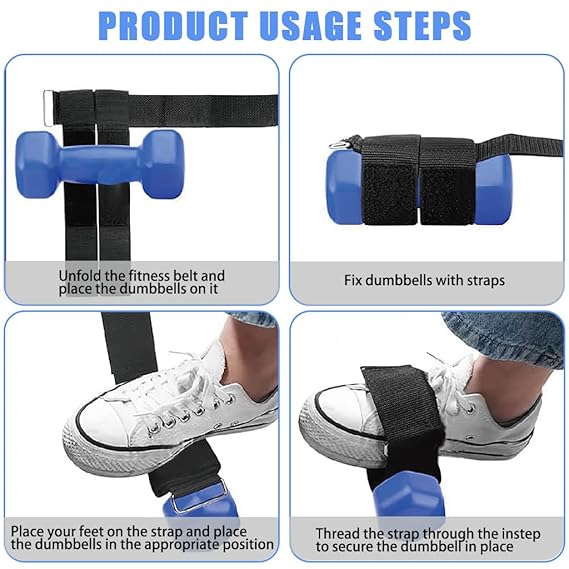 PRODUCT USAGE STEPS

Unfold the fitness belt and place the dumbbells on it

Fix dumbbells with straps

Place your feet on the strap and place the dumbbells in the appropriate position

Thread the strap through the instep to secure the dumbbell in place