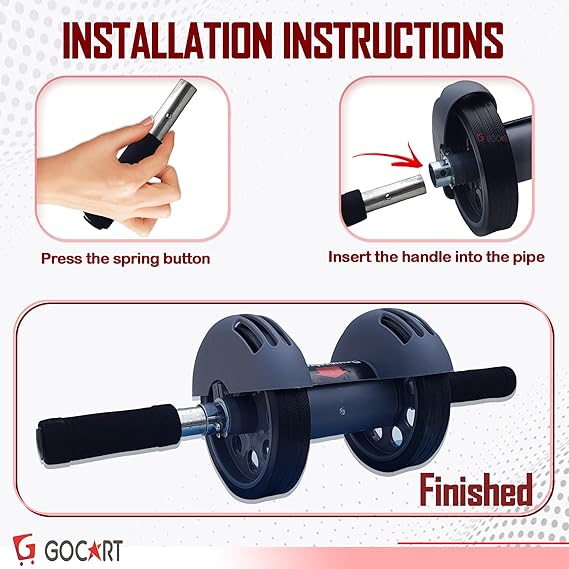 INSTALLATION INSTRUCTIONS

Press the spring button

Insert the handle into the pipe

Finished

GOCART