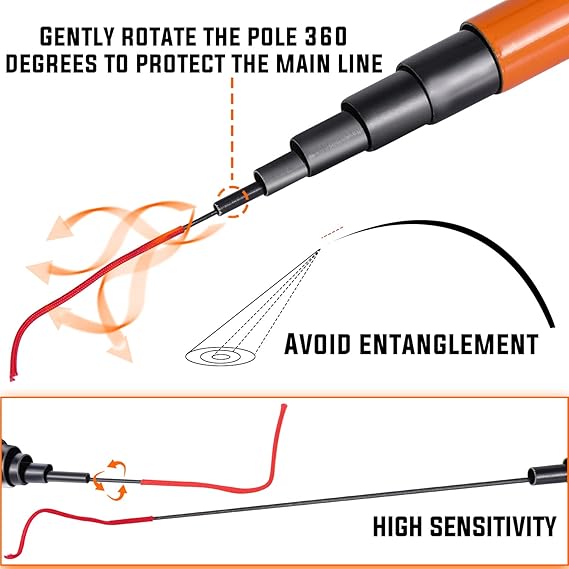 GENTLY ROTATE THE POLE 360 DEGREES TO PROTECT THE MAIN LINE

AVOID ENTANGLEMENT

HIGH SENSITIVITY