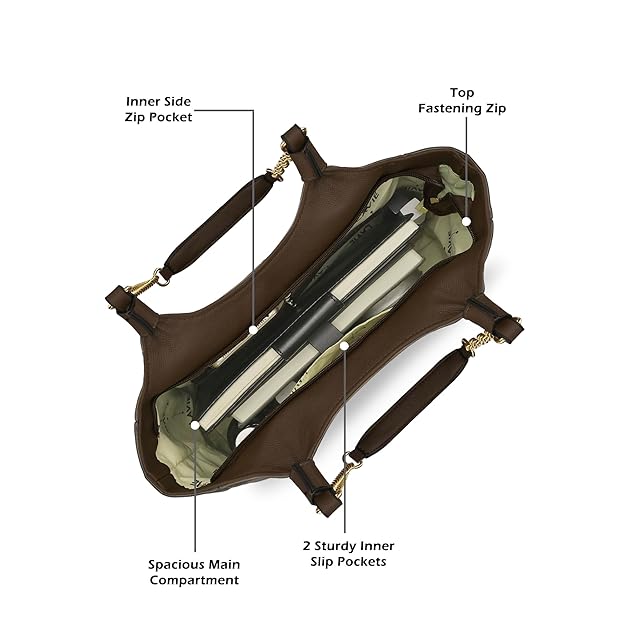 Inner Side Zip Pocket

Top Fastening Zip

Spacious Main Compartment

2 Sturdy Inner Slip Pockets