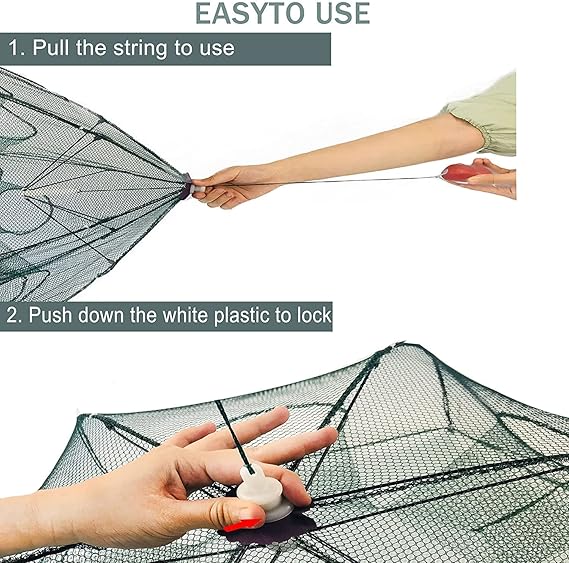 EASYTO USE

1. Pull the string to use

2. Push down the white plastic to lock