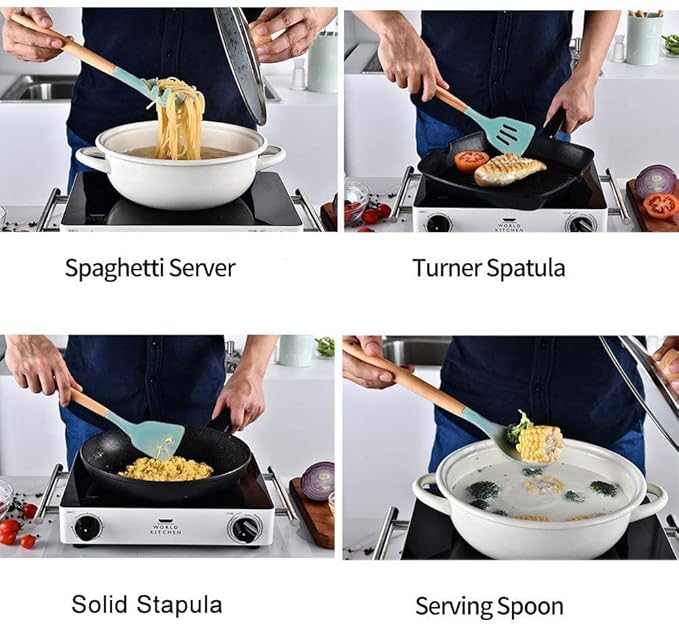 WORLD KITCHEN

Spaghetti Server

Turner Spatula

WORLD KITCHEN

Solid Stapula

Serving Spoon