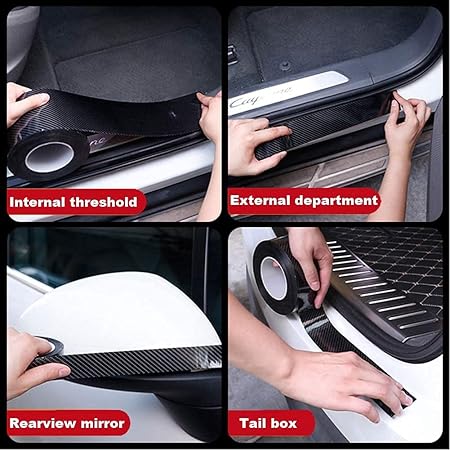 Internal threshold

Cayenne

External department

Rearview mirror

Tail box