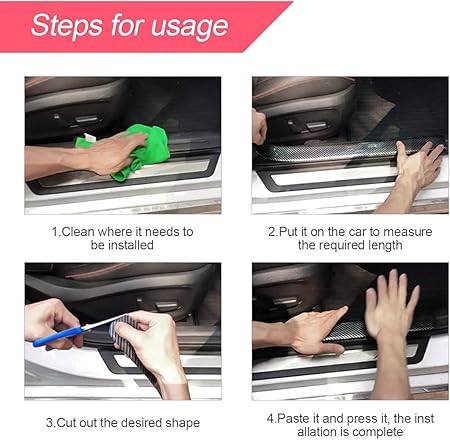 Steps for usage

1.Clean where it needs to be installed

2.Put it on the car to measure the required length

3.Cut out the desired shape

4.Paste it and press it, the inst allation is complete