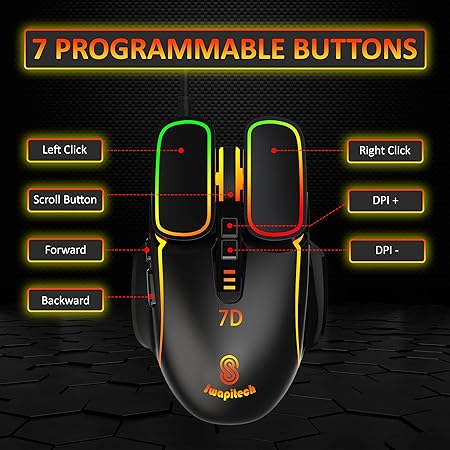 7 PROGRAMMABLE BUTTONS

Left Click

Scroll Button

Forward

Backward

Right Click

DPI +

DPI -

7D

Swapitech