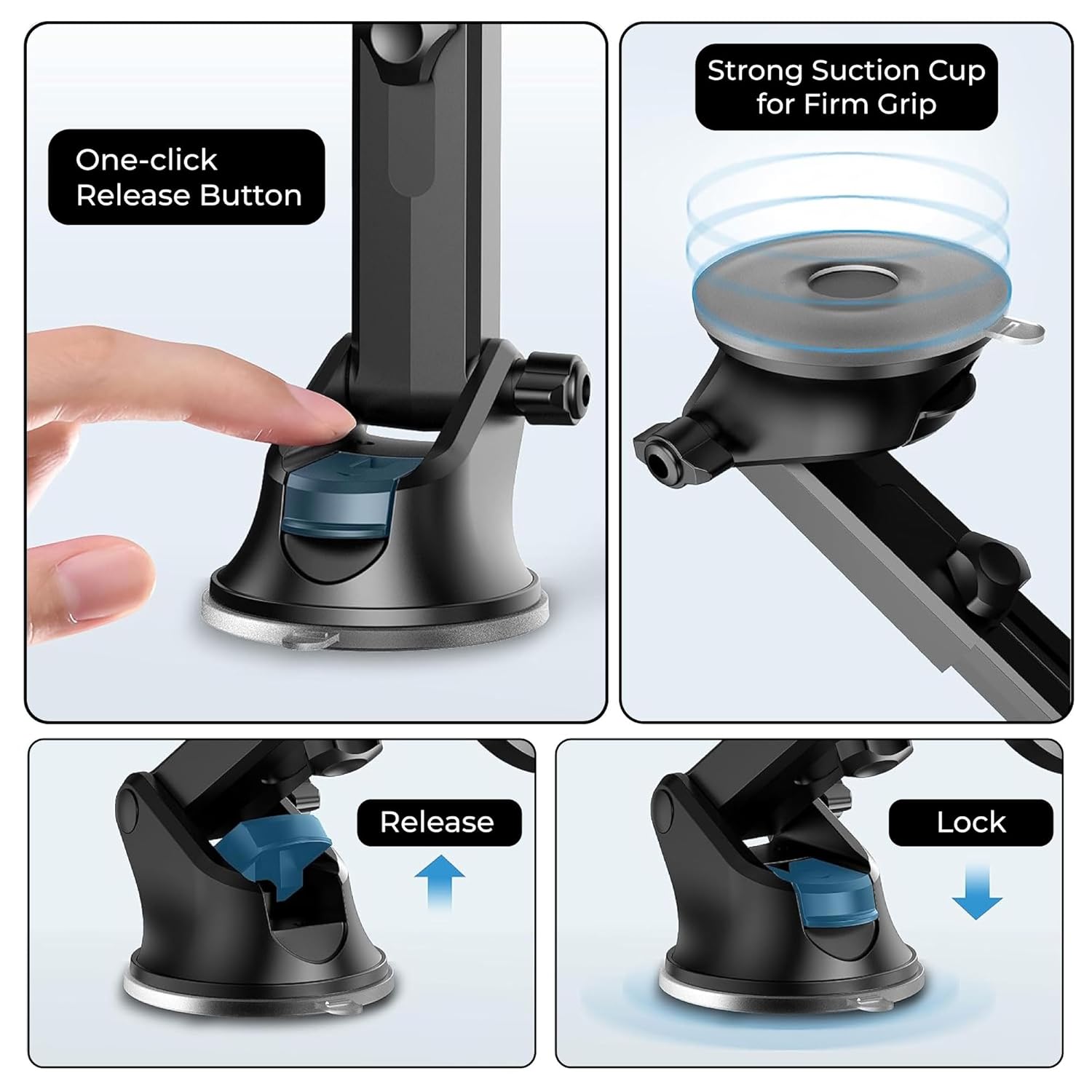 One-click Release Button

Strong Suction Cup for Firm Grip

Release

Lock