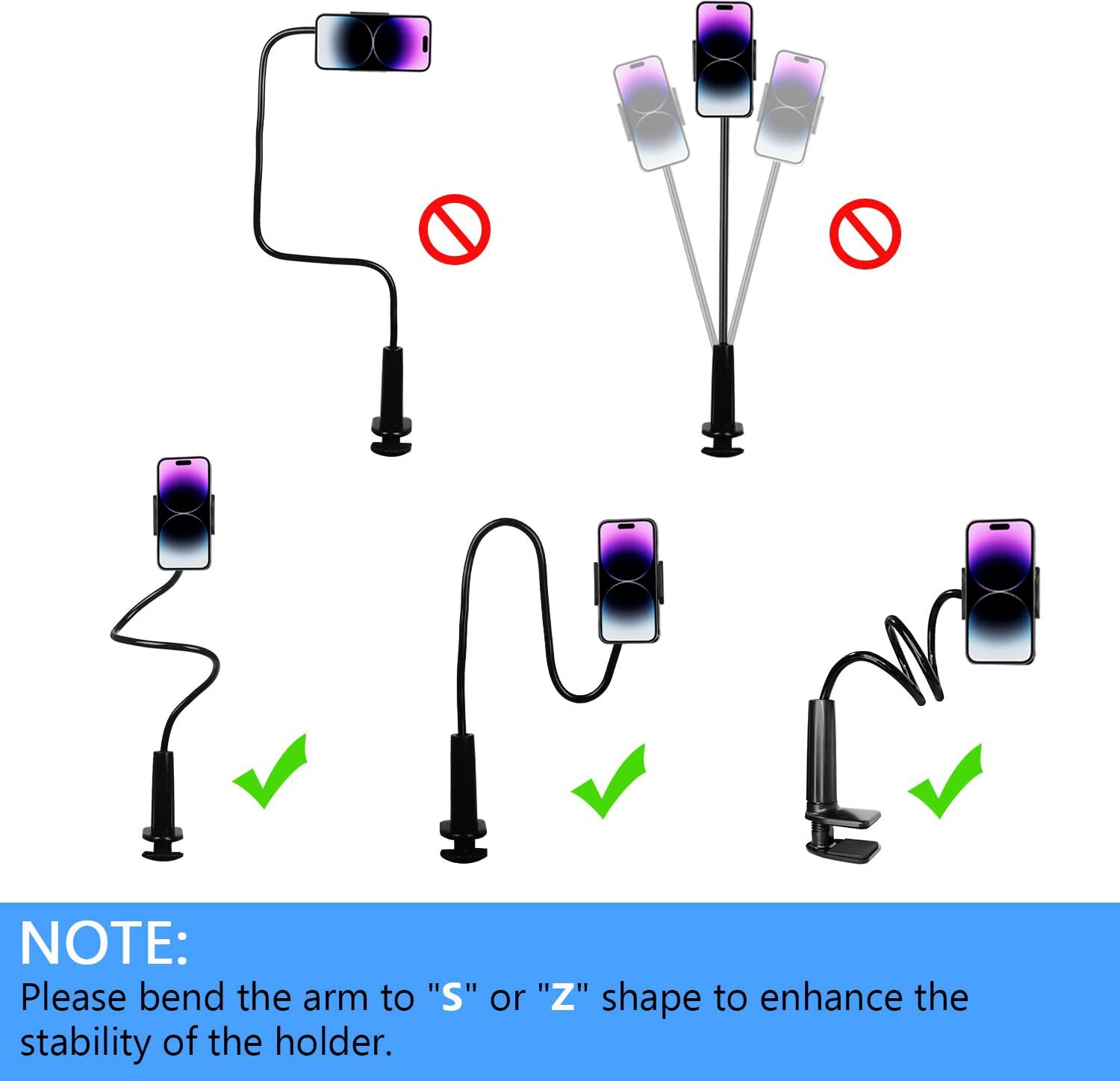 NOTE:
Please bend the arm to "S" or "Z" shape to enhance the stability of the holder.