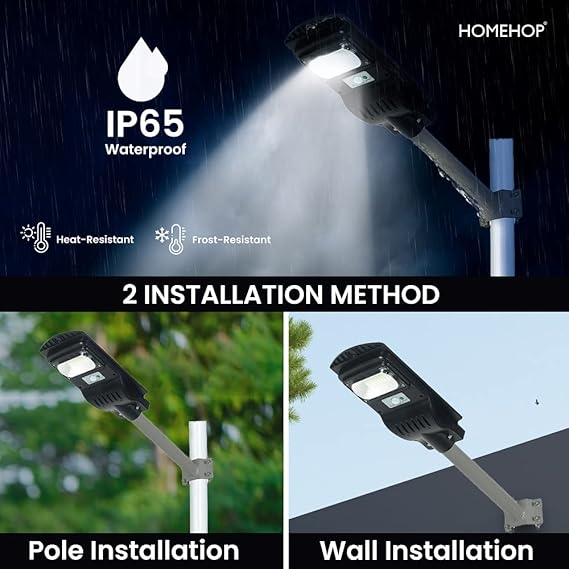 HOMEHOP®

IP65
Waterproof

Heat-Resistant

Frost-Resistant

2 INSTALLATION METHOD

Pole Installation

Wall Installation